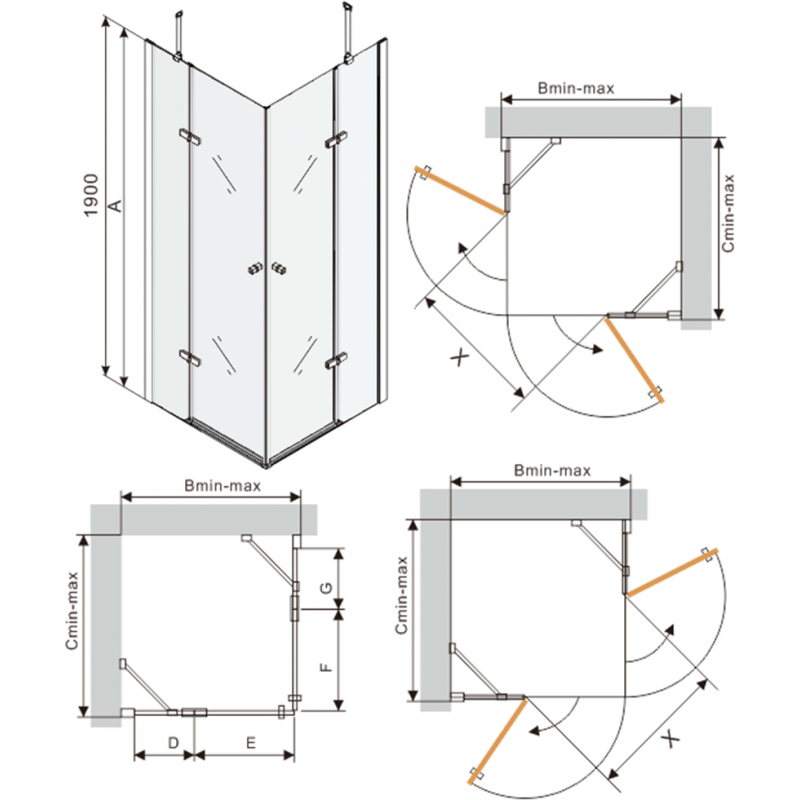 1900
A
Bmin-max
Cmin-max
X
Bmin-max
Cmin-max
G
F
D
E
Bmin-max
Cmin-max
X